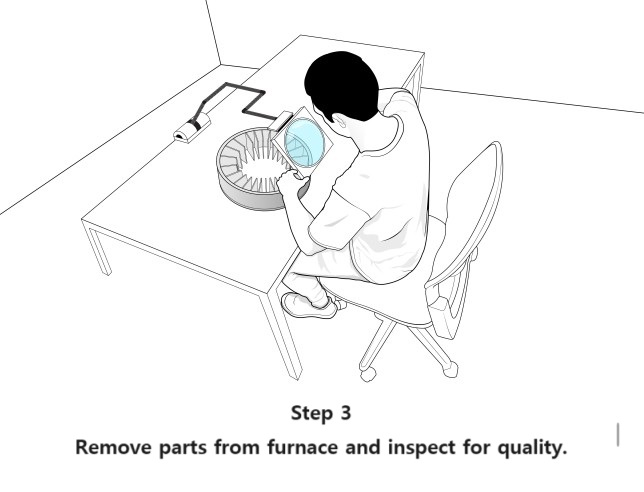 Step 3

Remove parts from furnace and inspect for quality.