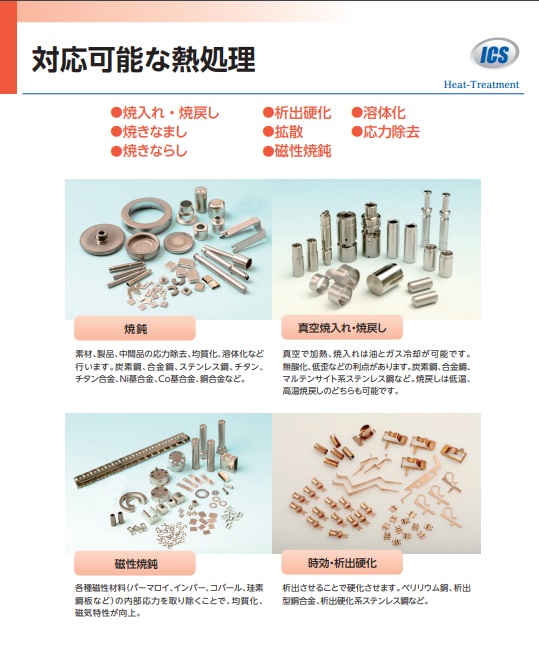 対応可能な熱処理

ICS

Heat-Treatment

●焼入れ・焼戻し
●焼きなまし
●焼きならし

●析出硬化
●拡散
●磁性焼鈍

●溶体化
●応力除去

焼鈍

素材、製品、中間品の応力除去、均質化、溶体化など行います。炭素鋼、合金鋼、ステンレス鋼、チタン、チタン合金、Ni基合金、Co基合金、銅合金など。

真空焼入れ・焼戻し

真空で加熱、焼入れは油とガス冷却が可能です。無酸化、低歪などの利点があります。炭素鋼、合金鋼、マルテンサイト系ステンレス鋼など。焼戻しは低温、高温焼戻しのどちらも可能です。

磁性焼鈍

各種磁性材料(パーマロイ、インバー、コバール、珪素鋼板など)の内部応力を取り除くことで、均質化、磁気特性が向上。

時効・析出硬化

析出させることで硬化させます。ベリリウム銅、析出型銅合金、析出硬化系ステンレス鋼など。