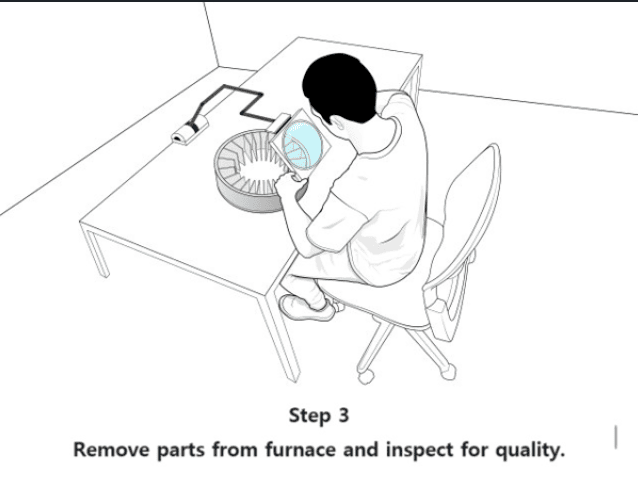 Step 3

Remove parts from furnace and inspect for quality.