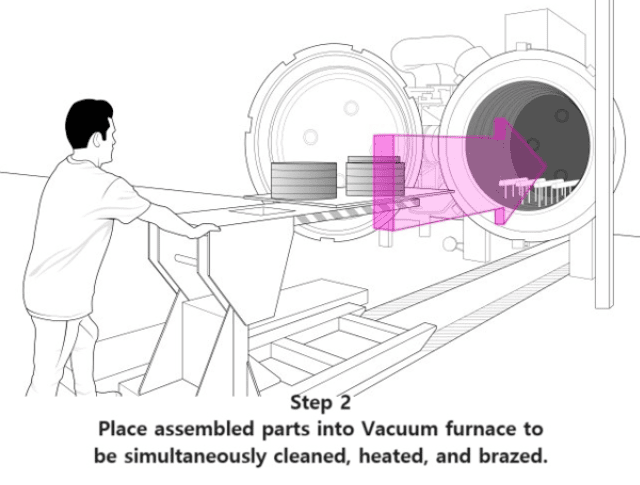 Step 2
Place assembled parts into Vacuum furnace to be simultaneously cleaned, heated, and brazed.